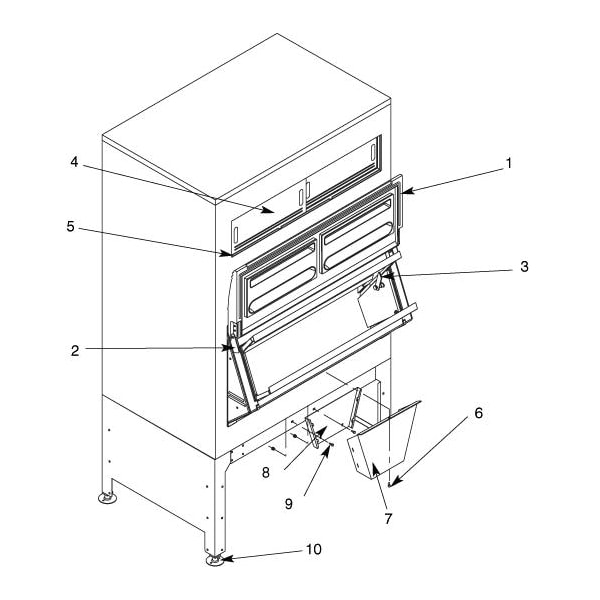 4
1
5
3
2
6
8
9
7
10